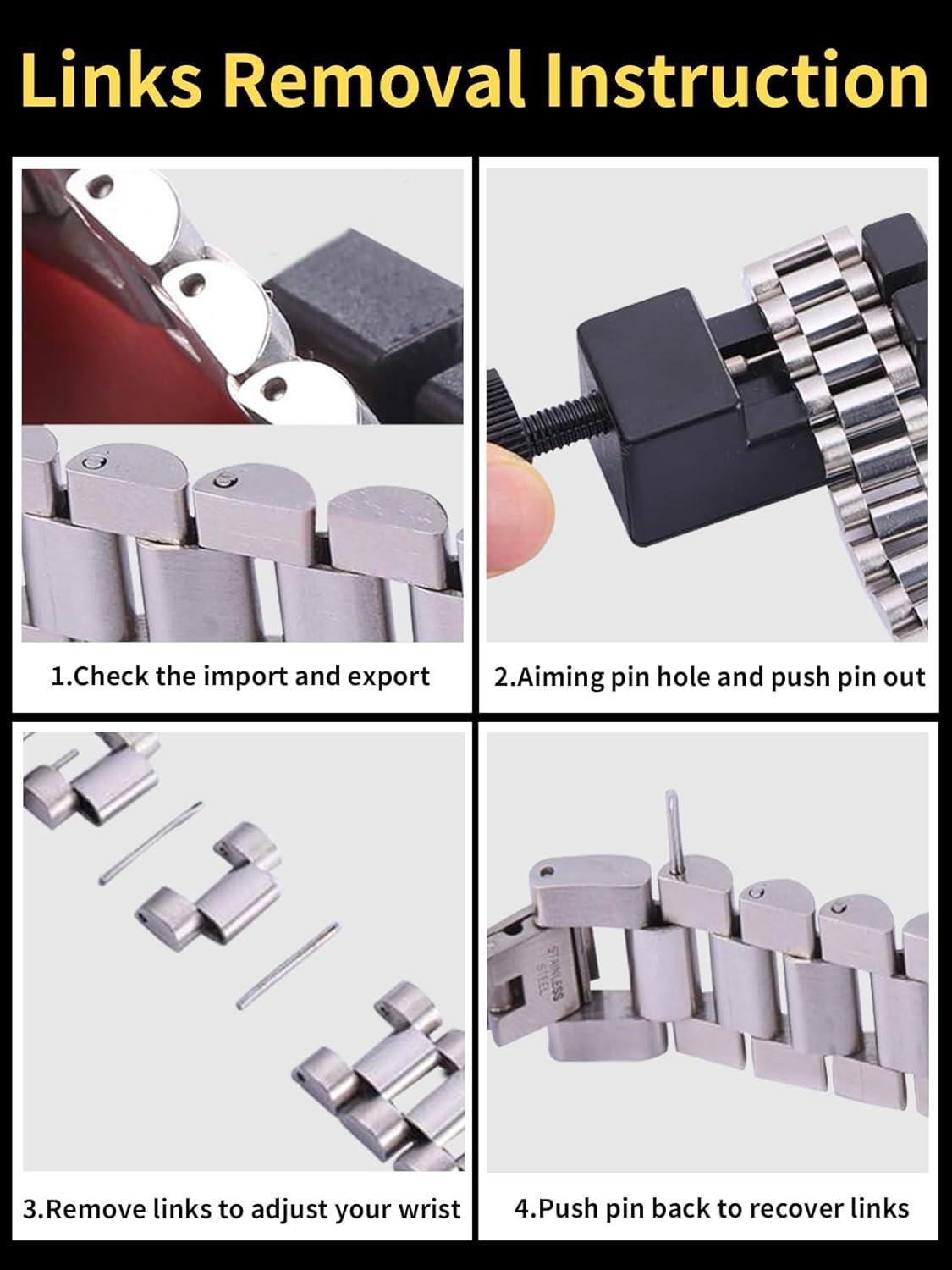 Links Removal Instruction

1.Check the import and export

2.Aiming pin hole and push pin out

3.Remove links to adjust your wrist

STAINLESS STEEL

4.Push pin back to recover links