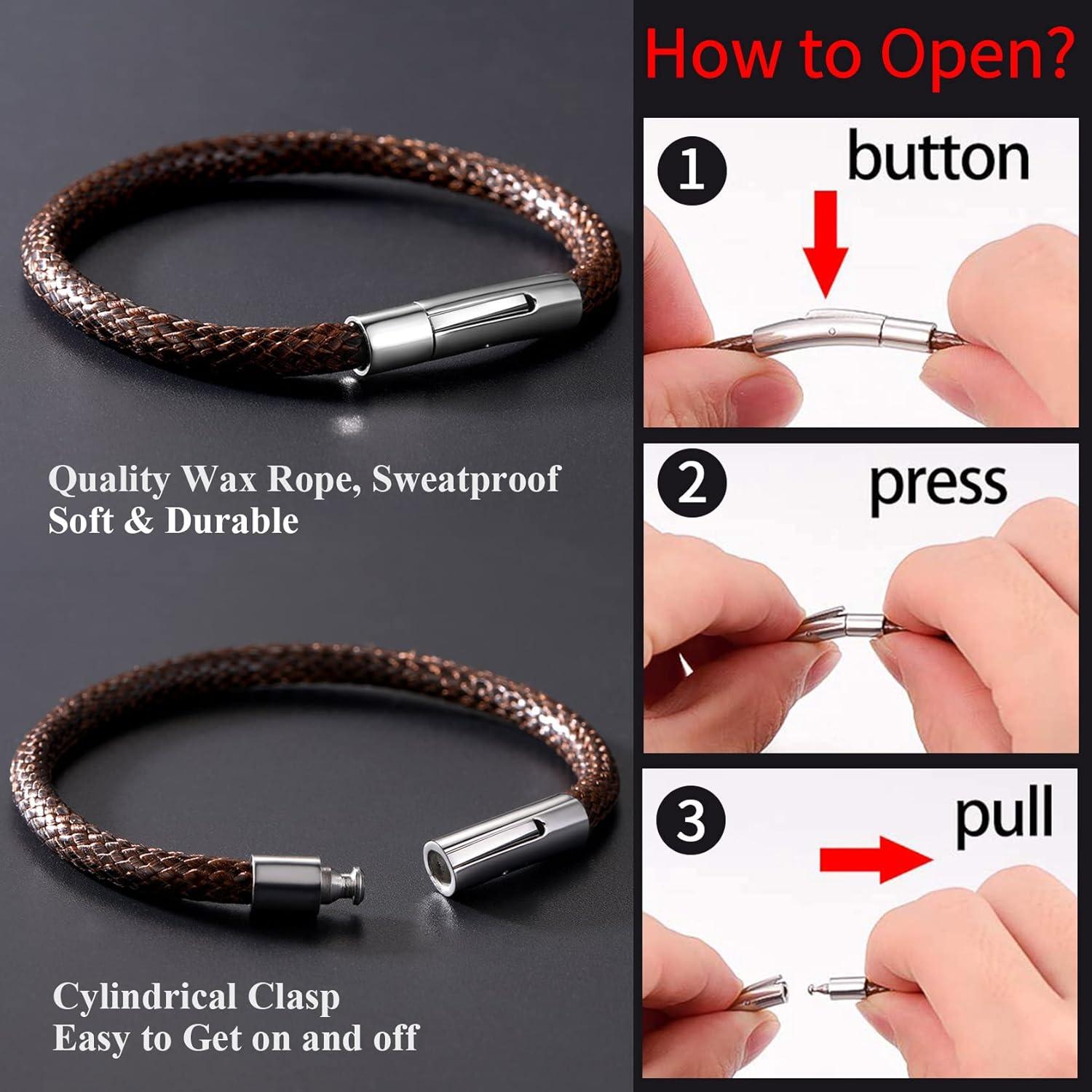 Quality Wax Rope, Sweatproof
Soft & Durable

Cylindrical Clasp
Easy to Get on and off

How to Open?

1 button

2 press

3 pull