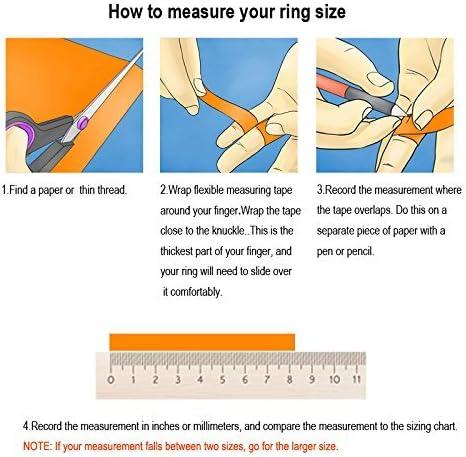 How to measure your ring size

1.Find a paper or thin thread.

2.Wrap flexible measuring tape around your finger.Wrap the tape close to the knuckle..This is the thickest part of your finger, and your ring will need to slide over it comfortably.

3.Record the measurement where the tape overlaps. Do this on a separate piece of paper with a pen or pencil.

0 1 2 3 4 5 6 7 8 9 10 11

4.Record the measurement in inches or millimeters, and compare the measurement to the sizing chart.

NOTE: If your measurement falls between two sizes, go for the larger size.